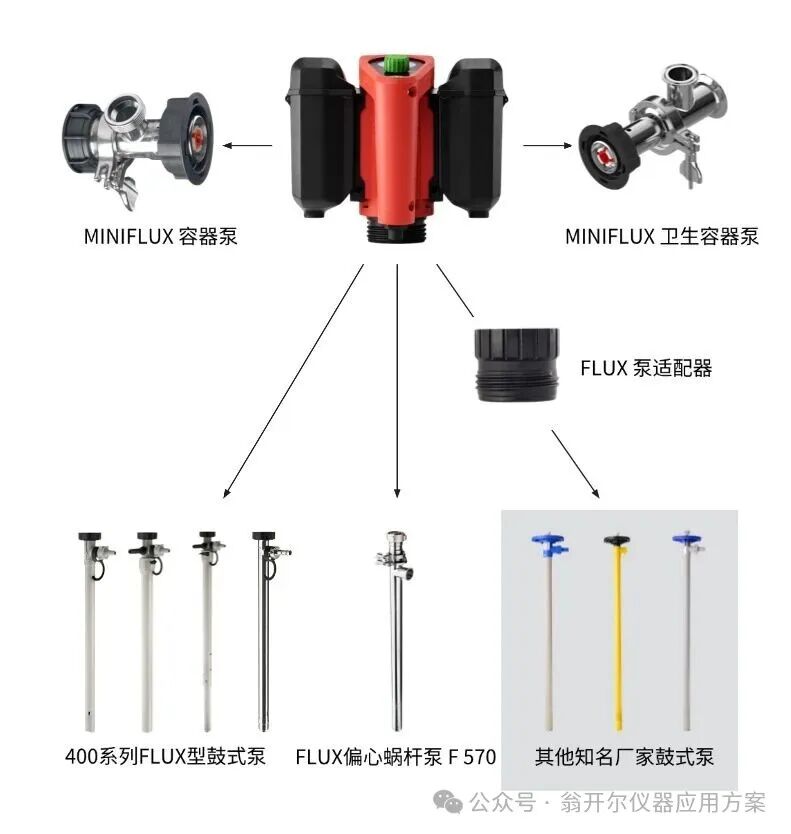 MINIFLUX 容器泵

MINIFLUX 卫生容器泵

FLUX 泵适配器

400系列FLUX型鼓式泵

FLUX偏心蜗杆泵 F 570

其他知名厂家鼓式泵

公众号 · 翁开尔仪器应用方案